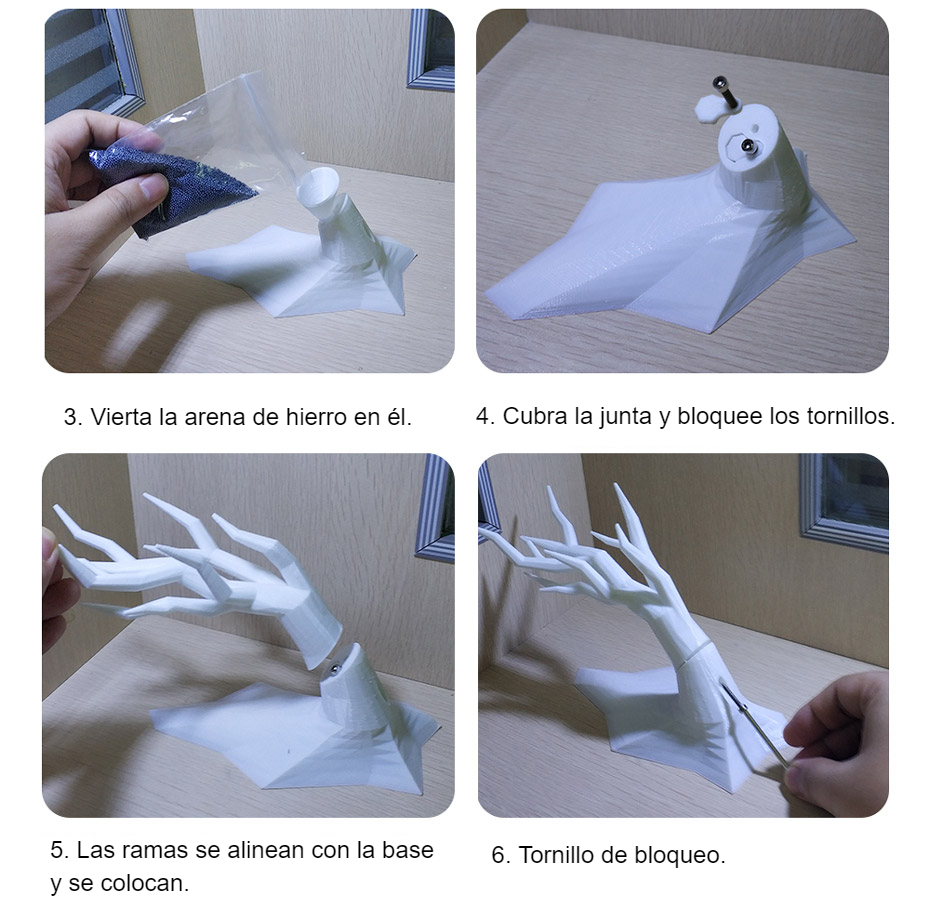 3. Vierta la arena de hierro en él.

4. Cubra la junta y bloquee los tornillos.

5. Las ramas se alinean con la base y se colocan.

6. Tornillo de bloqueo.