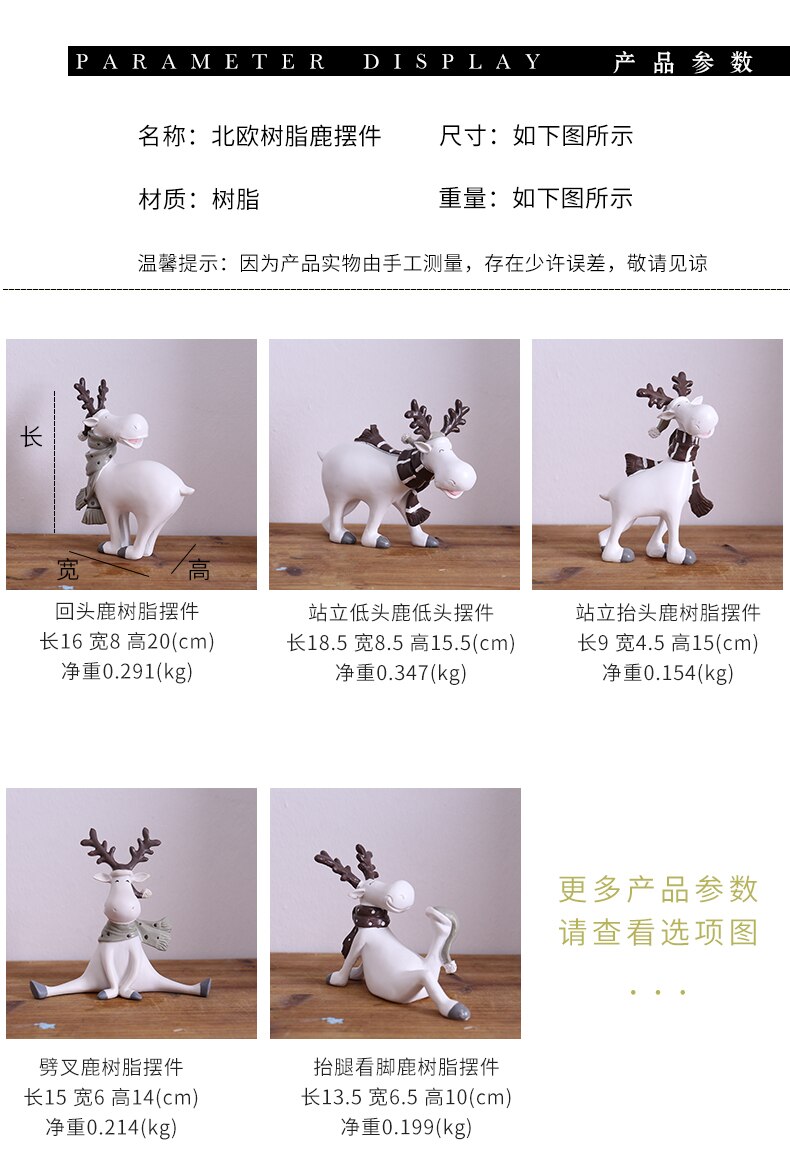 PARAMETER DISPLAY 产品参数

名称：北欧树脂鹿摆件 尺寸：如下图所示

材质：树脂 重量：如下图所示

温馨提示：因为产品实物由手工测量，存在少许误差，敬请见谅

长

宽 高

回头鹿树脂摆件
长16 宽8 高20(cm)
净重0.291(kg)

站立低头鹿低头摆件
长18.5 宽8.5 高15.5(cm)
净重0.347(kg)

站立抬头鹿树脂摆件
长9 宽4.5 高15(cm)
净重0.154(kg)

劈叉鹿树脂摆件
长15 宽6 高14(cm)
净重0.214(kg)

抬腿看脚鹿树脂摆件
长13.5 宽6.5 高10(cm)
净重0.199(kg)

更多产品参数
请查看选项图
...